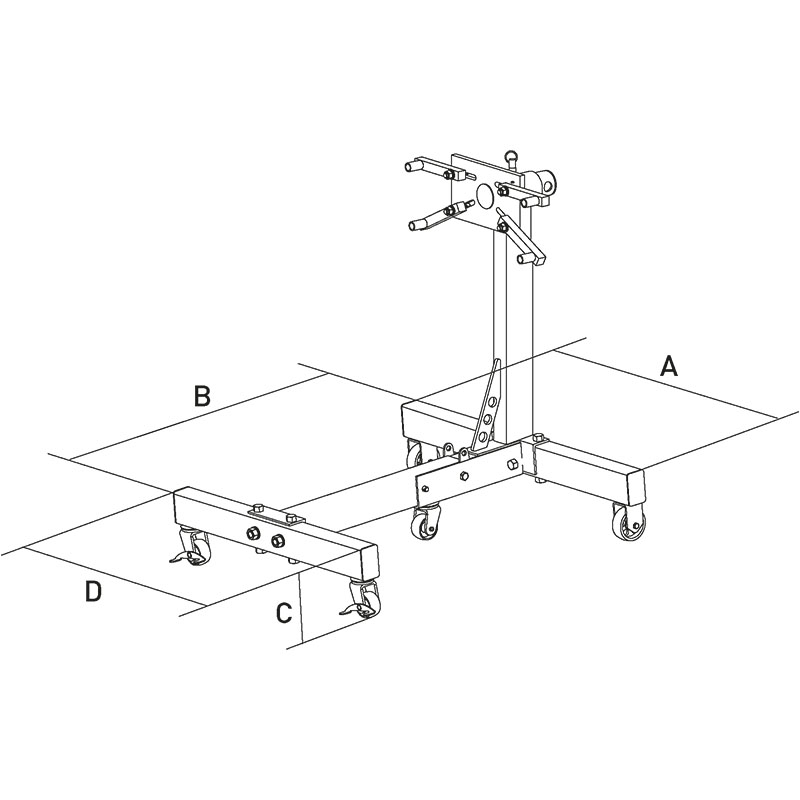 A
B
D
C